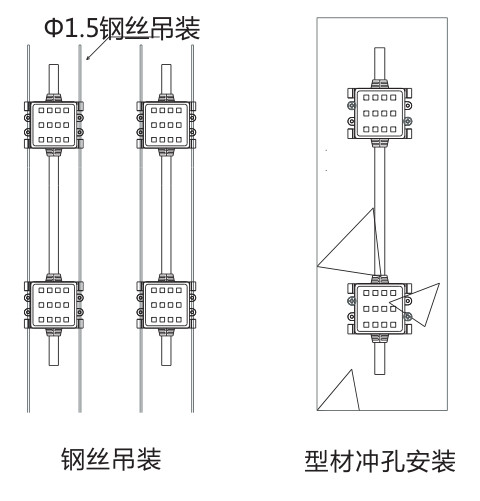 Φ1.5钢丝吊装

钢丝吊装

型材冲孔安装